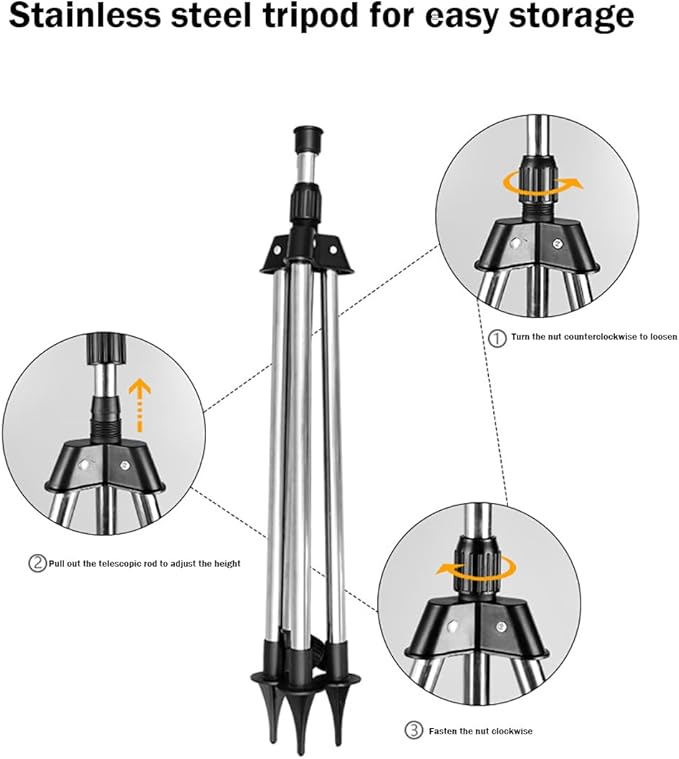 Stainless steel tripod for easy storage

① Turn the nut counterclockwise to loosen

② Pull out the telescopic rod to adjust the height

③ Fasten the nut clockwise