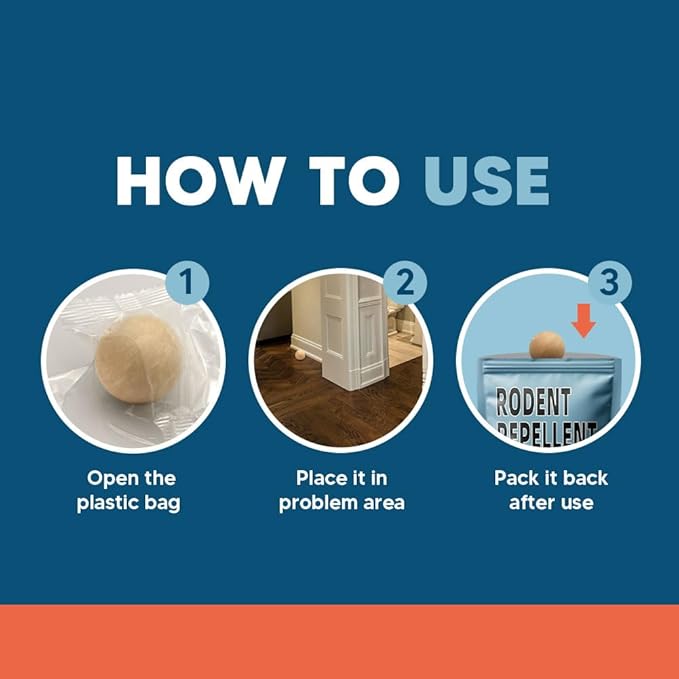 HOW TO USE

1

Open the plastic bag

2

Place it in problem area

3

RODENT REPELLENT

Pack it back after use