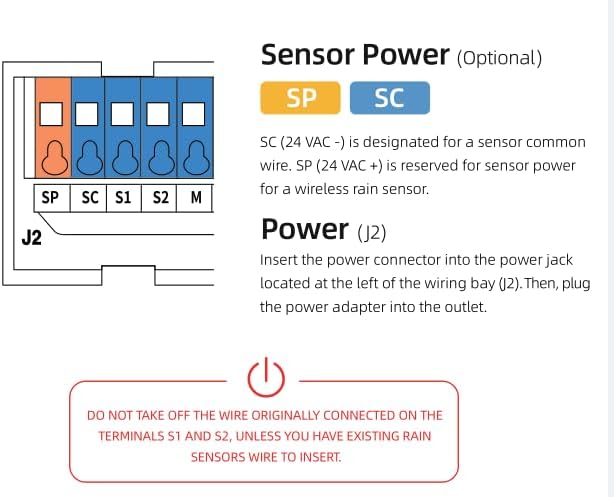 SP
SC
S1
S2
M
J2

Sensor Power (Optional)

SP SC

SC (24 VAC -) is designated for a sensor common wire. SP (24 VAC +) is reserved for sensor power for a wireless rain sensor.

Power (J2)

Insert the power connector into the power jack located at the left of the wiring bay (J2). Then, plug the power adapter into the outlet.

DO NOT TAKE OFF THE WIRE ORIGINALLY CONNECTED ON THE TERMINALS S1 AND S2, UNLESS YOU HAVE EXISTING RAIN SENSORS WIRE TO INSERT.