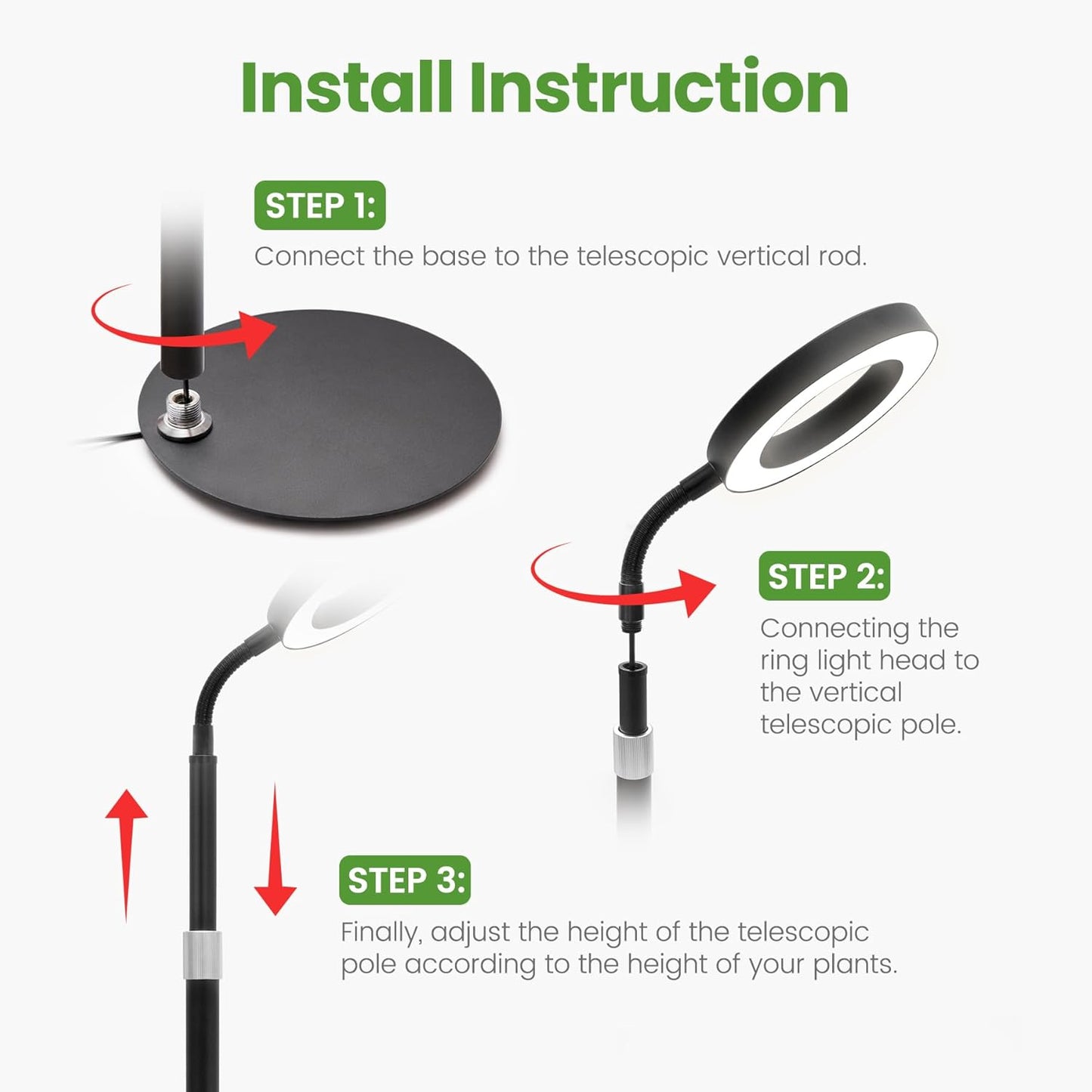 Install Instruction

STEP 1:

Connect the base to the telescopic vertical rod.

STEP 2:

Connecting the ring light head to the vertical telescopic pole.

STEP 3:

Finally, adjust the height of the telescopic pole according to the height of your plants.