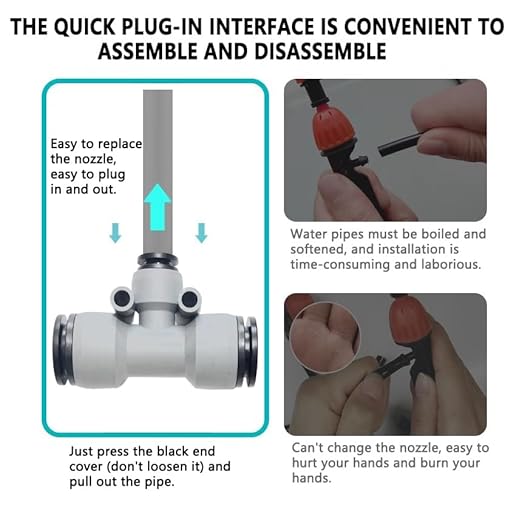 THE QUICK PLUG-IN INTERFACE IS CONVENIENT TO ASSEMBLE AND DISASSEMBLE

Easy to replace the nozzle, easy to plug in and out.

Just press the black end cover (don't loosen it) and pull out the pipe.

Water pipes must be boiled and softened, and installation is time-consuming and laborious.

Can't change the nozzle, easy to hurt your hands and burn your hands.