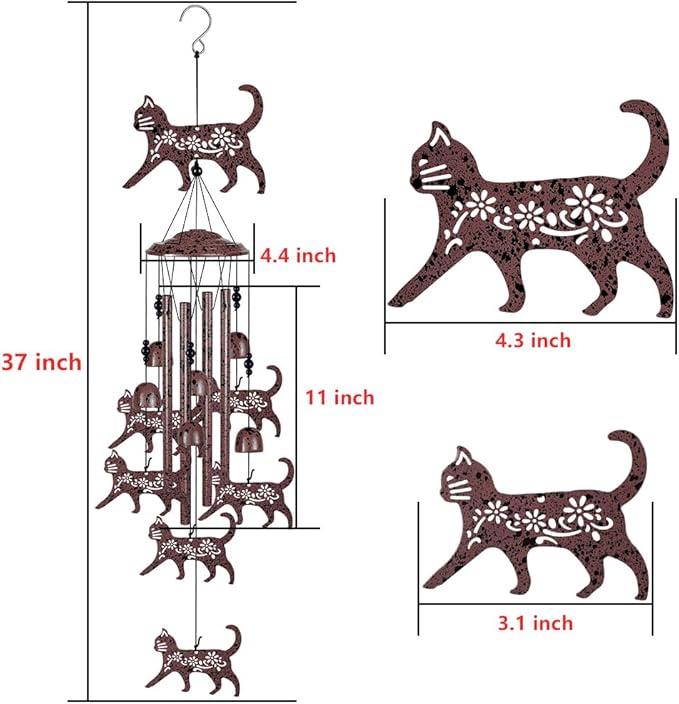 37 inch

4.4 inch

11 inch

4.3 inch

3.1 inch