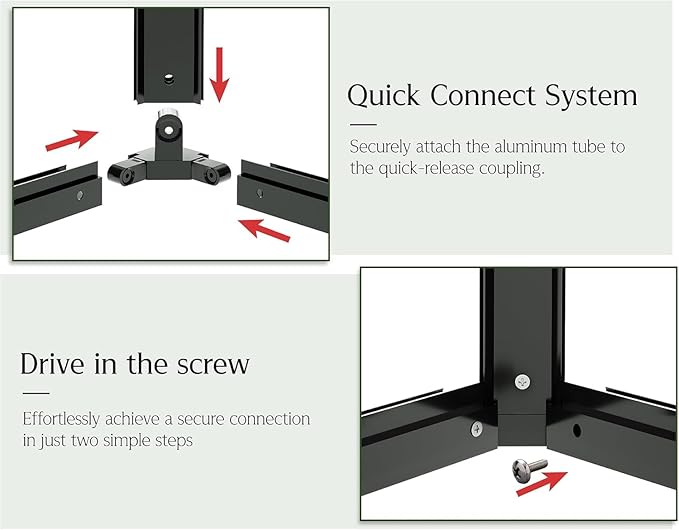 Quick Connect System

Securely attach the aluminum tube to the quick-release coupling.

Drive in the screw

Effortlessly achieve a secure connection in just two simple steps