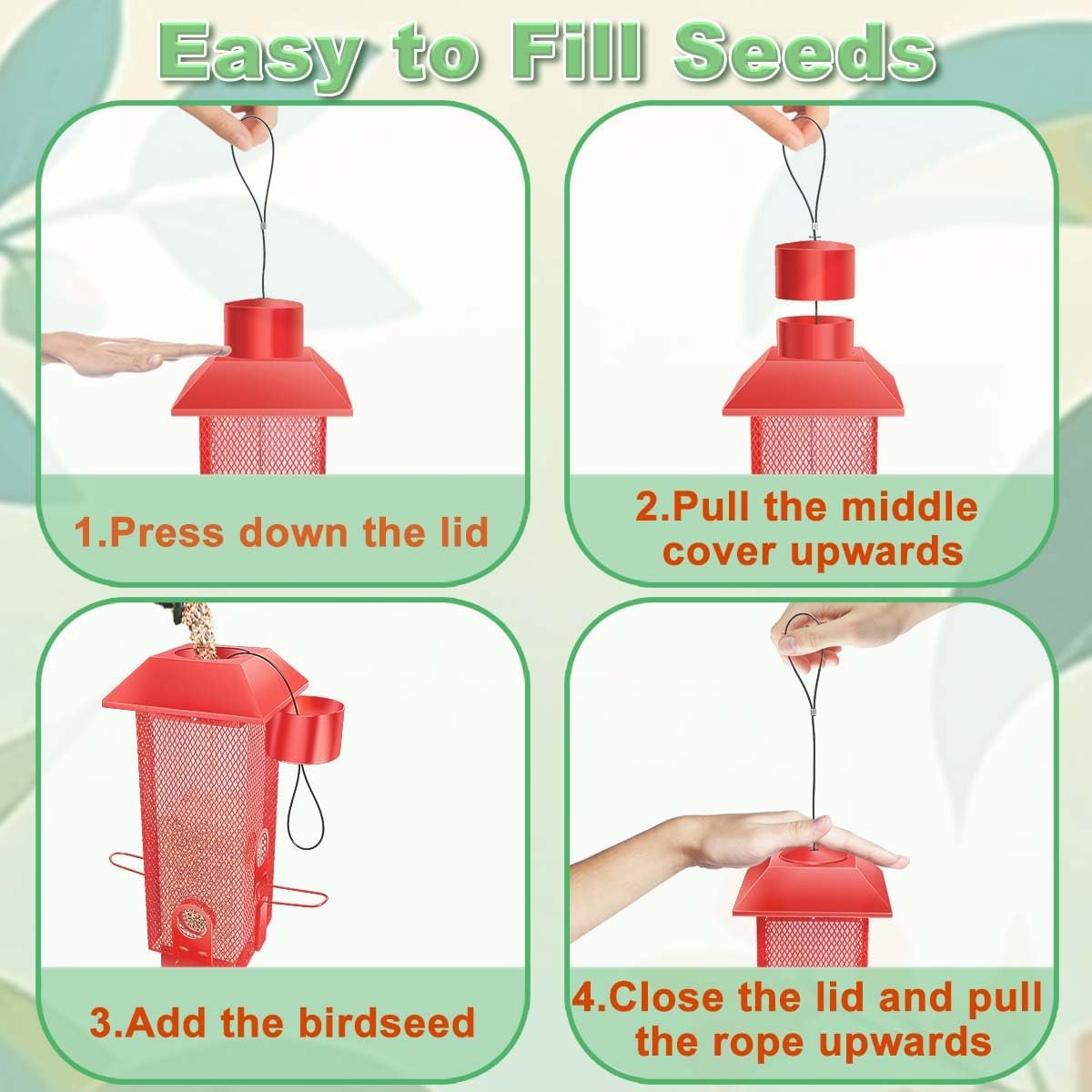 Easy to Fill Seeds

1.Press down the lid

2.Pull the middle cover upwards

3.Add the birdseed

4.Close the lid and pull the rope upwards