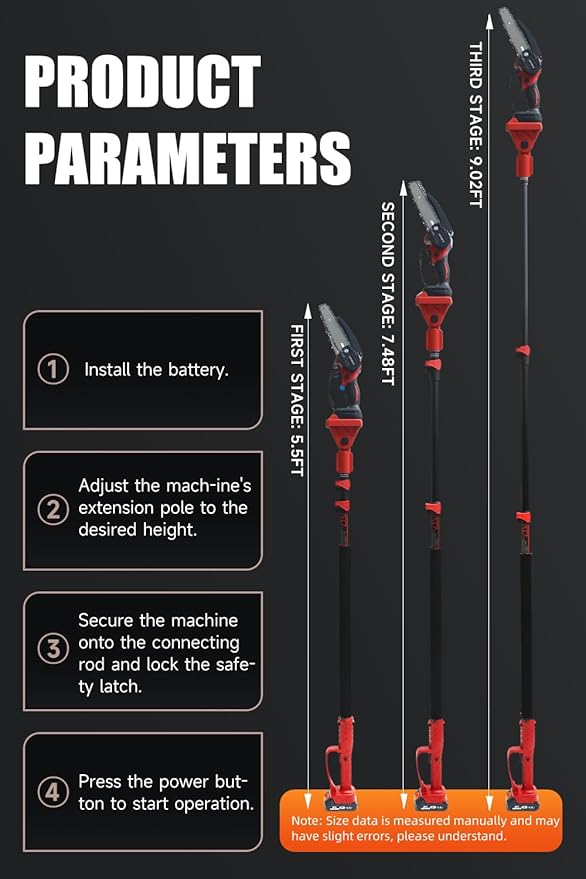 PRODUCT PARAMETERS

① Install the battery.

② Adjust the mach-ine's extension pole to the desired height.

③ Secure the machine onto the connecting rod and lock the safety latch.

④ Press the power button to start operation.

FIRST STAGE: 5.5FT

SECOND STAGE: 7.48FT

THIRD STAGE: 9.02FT

Note: Size data is measured manually and may have slight errors, please understand.