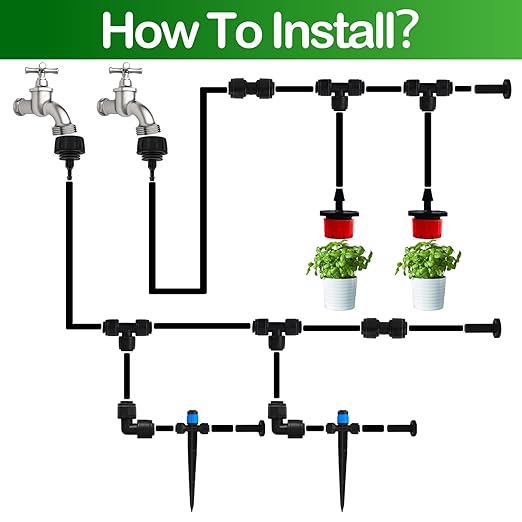 How To Install?