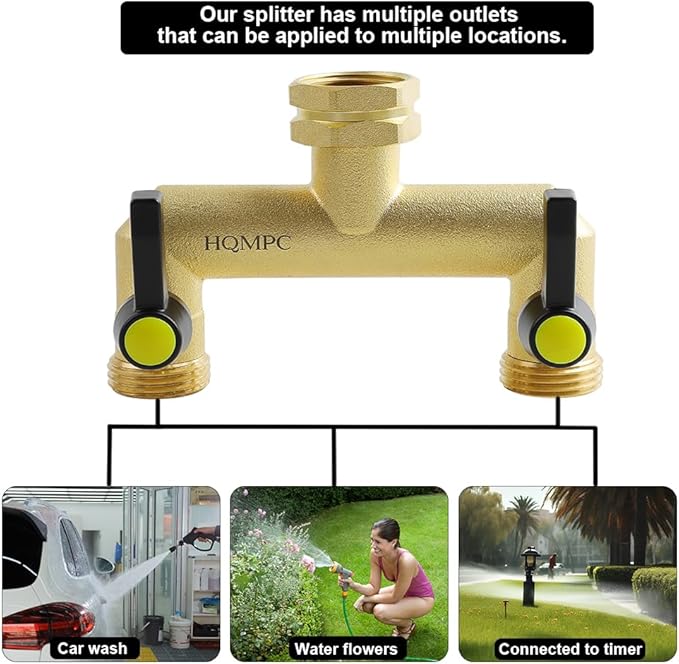 Our splitter has multiple outlets that can be applied to multiple locations.

HQMPC

Car wash

Water flowers

Connected to timer