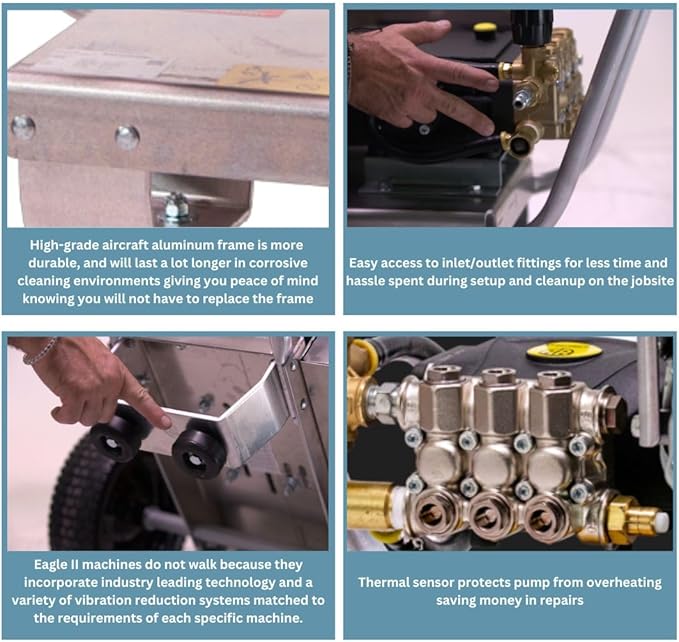 High-grade aircraft aluminum frame is more durable, and will last a lot longer in corrosive cleaning environments giving you peace of mind knowing you will not have to replace the frame

Easy access to inlet/outlet fittings for less time and hassle spent during setup and cleanup on the jobsite

Eagle II machines do not walk because they incorporate industry leading technology and a variety of vibration reduction systems matched to the requirements of each specific machine.

Thermal sensor protects pump from overheating saving money in repairs