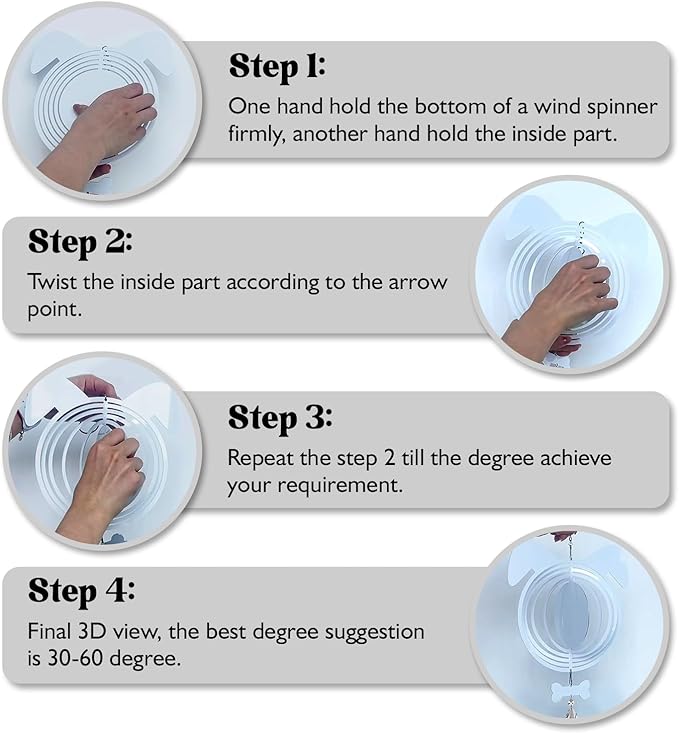 Step 1:
One hand hold the bottom of a wind spinner firmly, another hand hold the inside part.

Step 2:
Twist the inside part according to the arrow point.

Step 3:
Repeat the step 2 till the degree achieve your requirement.

Step 4:
Final 3D view, the best degree suggestion is 30-60 degree.