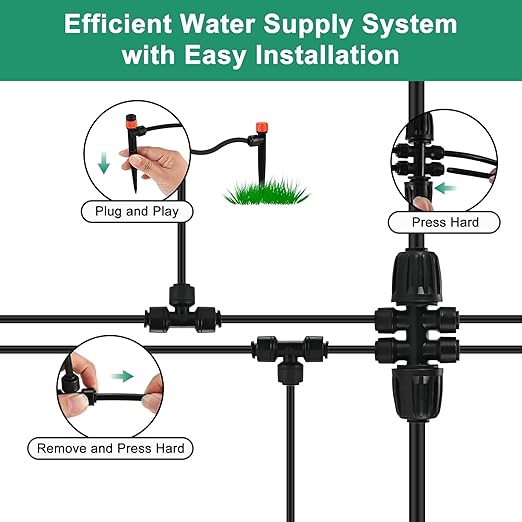 Efficient Water Supply System with Easy Installation

Plug and Play

Press Hard

Remove and Press Hard