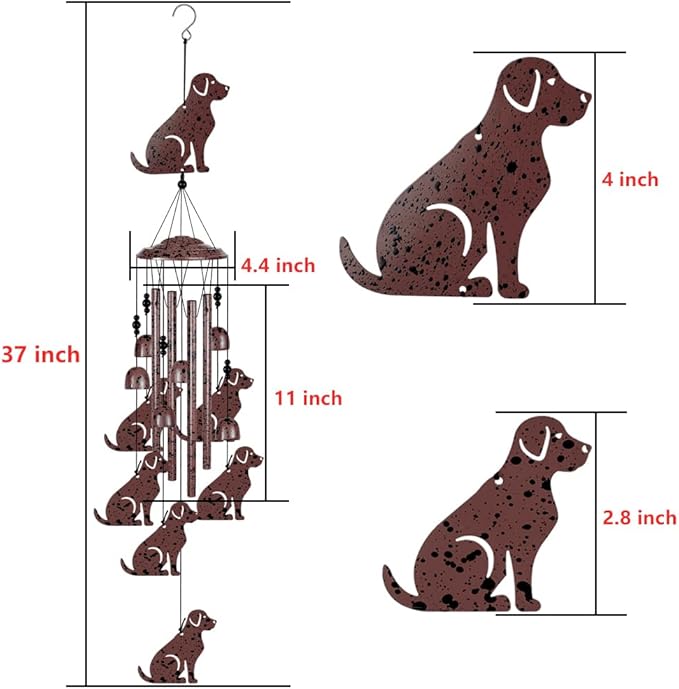 37 inch

4.4 inch

11 inch

4 inch

2.8 inch