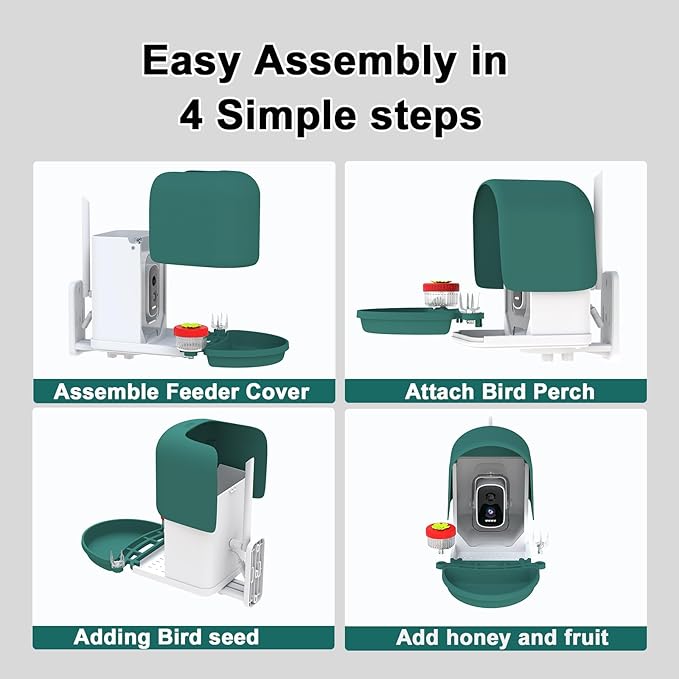 Easy Assembly in
4 Simple steps

Assemble Feeder Cover

Attach Bird Perch

Adding Bird seed

Add honey and fruit