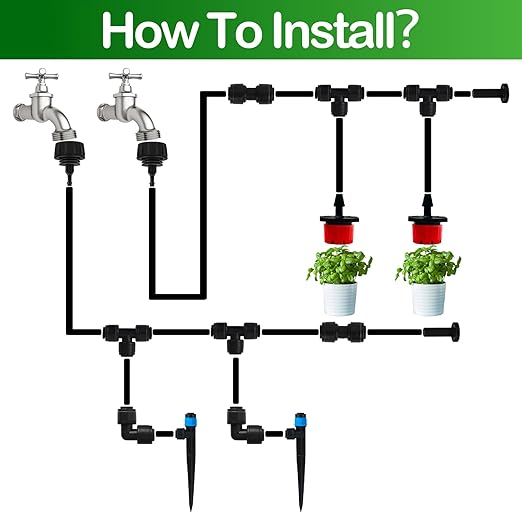 How To Install?