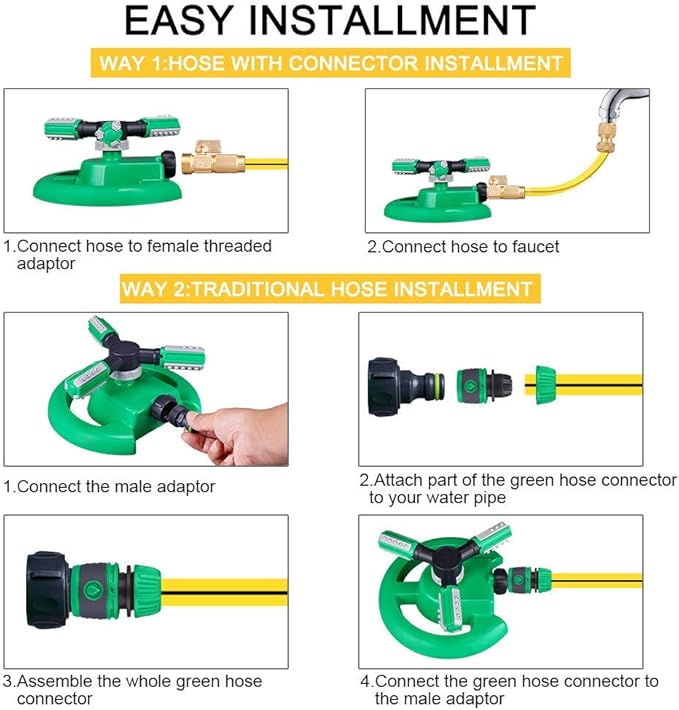 EASY INSTALLMENT

WAY 1:HOSE WITH CONNECTOR INSTALLMENT

1.Connect hose to female threaded adaptor

2.Connect hose to faucet

WAY 2:TRADITIONAL HOSE INSTALLMENT

1.Connect the male adaptor

2.Attach part of the green hose connector to your water pipe

3.Assemble the whole green hose connector

4.Connect the green hose connector to the male adaptor