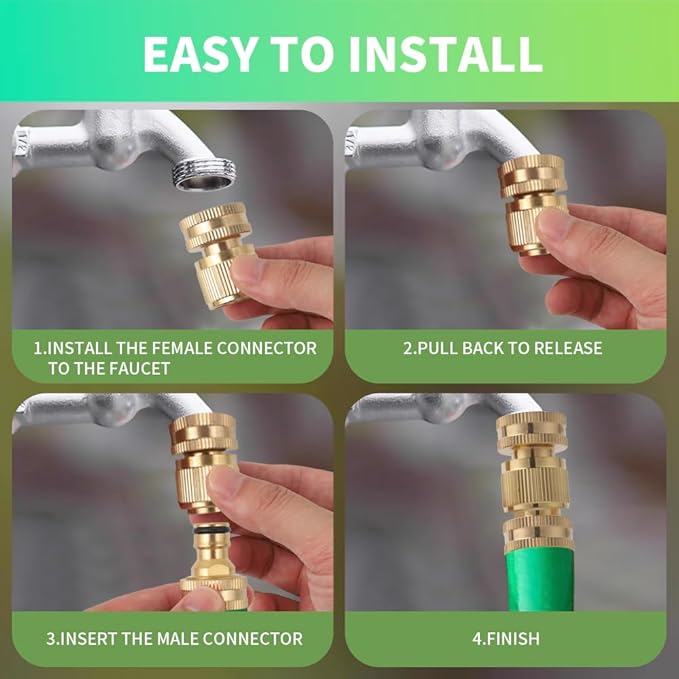 EASY TO INSTALL

1.INSTALL THE FEMALE CONNECTOR TO THE FAUCET

2.PULL BACK TO RELEASE

3.INSERT THE MALE CONNECTOR

4.FINISH