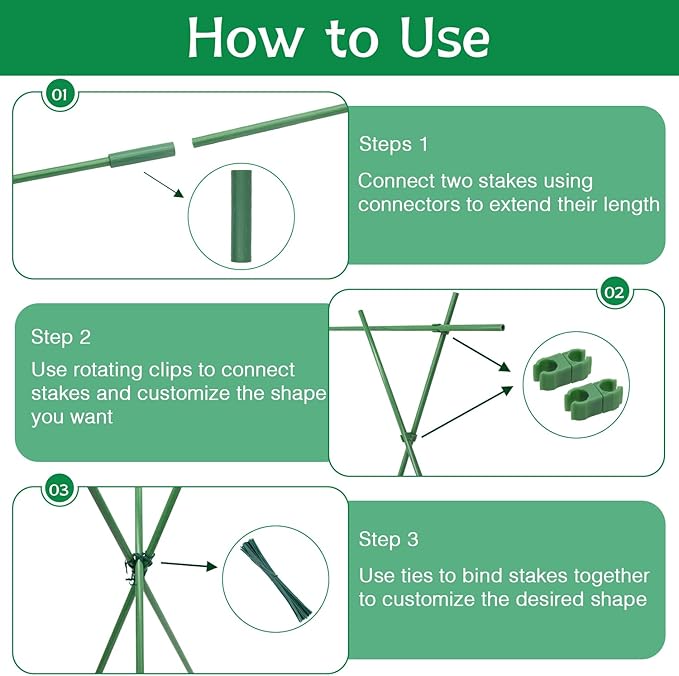 How to Use

01

Steps 1

Connect two stakes using connectors to extend their length

02

Step 2

Use rotating clips to connect stakes and customize the shape you want

03

Step 3

Use ties to bind stakes together to customize the desired shape