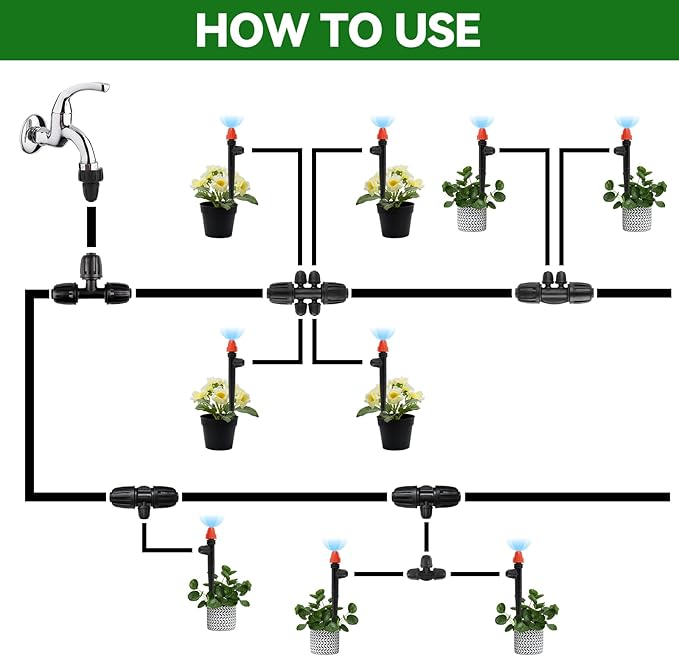 HOW TO USE