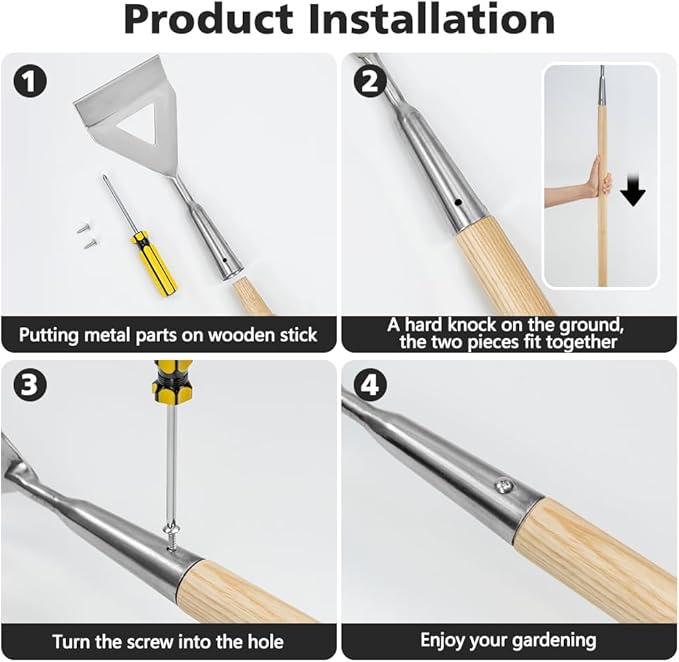 Product Installation

1

Putting metal parts on wooden stick

2

A hard knock on the ground, the two pieces fit together

3

Turn the screw into the hole

4

Enjoy your gardening