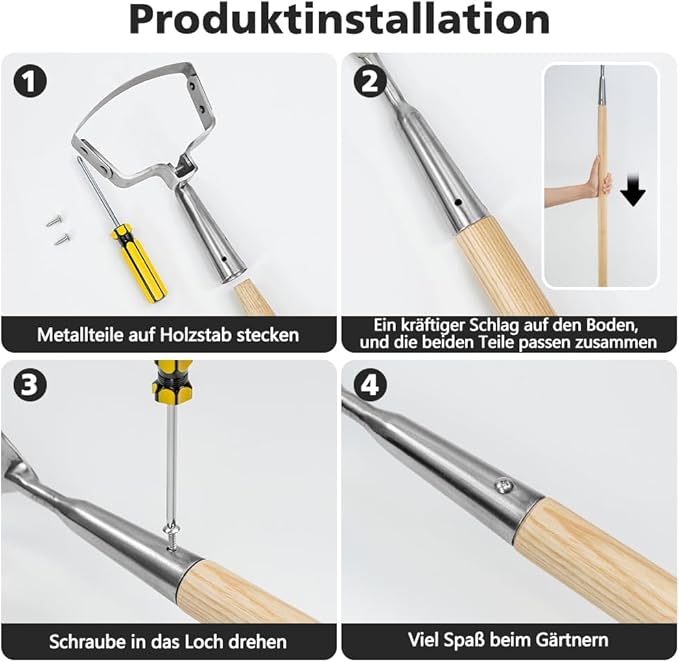 Produktinstallation

1

Metallteile auf Holzstab stecken

2

Ein kräftiger Schlag auf den Boden, und die beiden Teile passen zusammen

3

Schraube in das Loch drehen

4

Viel Spaß beim Gärtnern