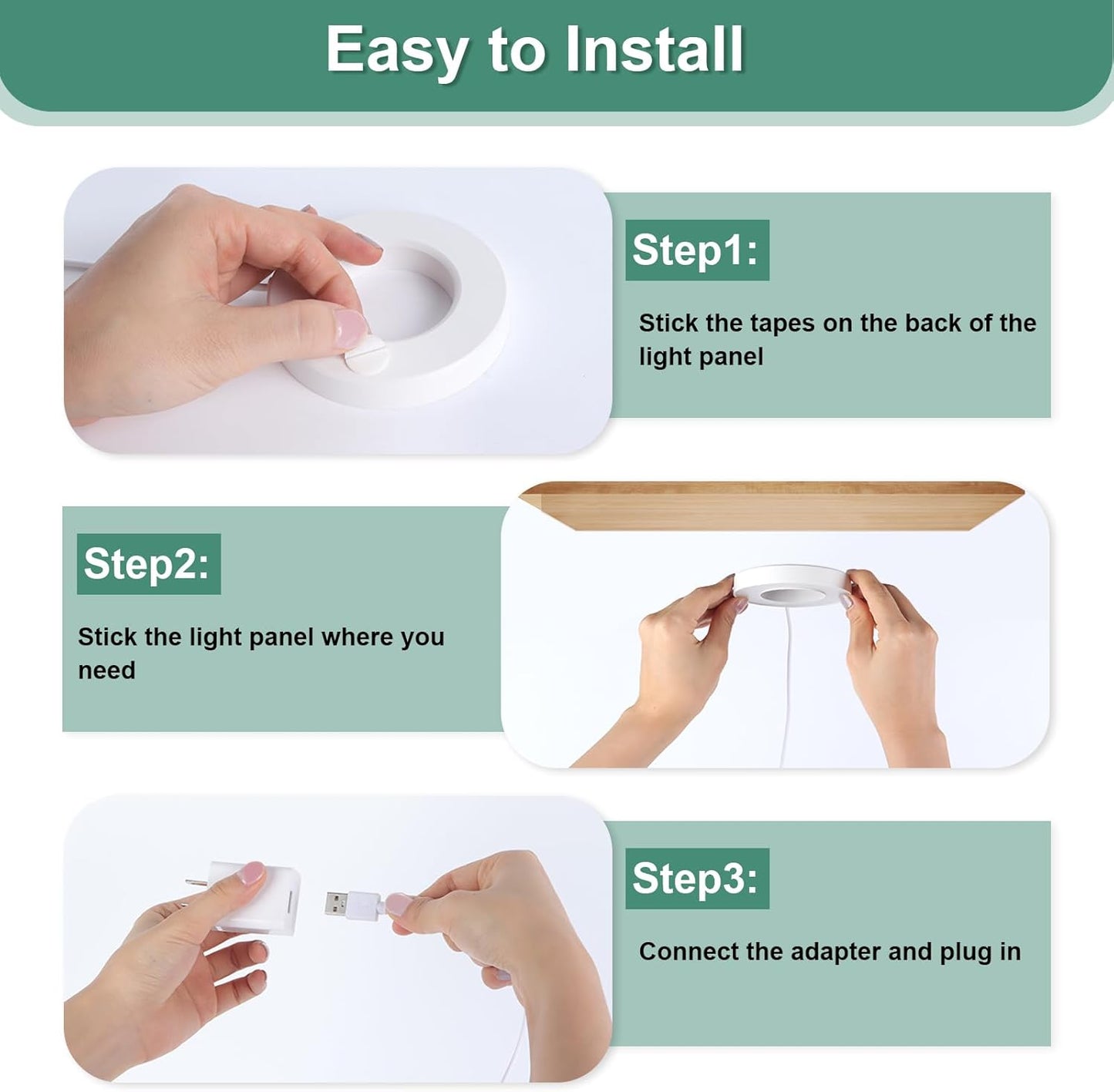 Easy to Install

Step1:

Stick the tapes on the back of the light panel

Step2:

Stick the light panel where you need

Step3:

Connect the adapter and plug in