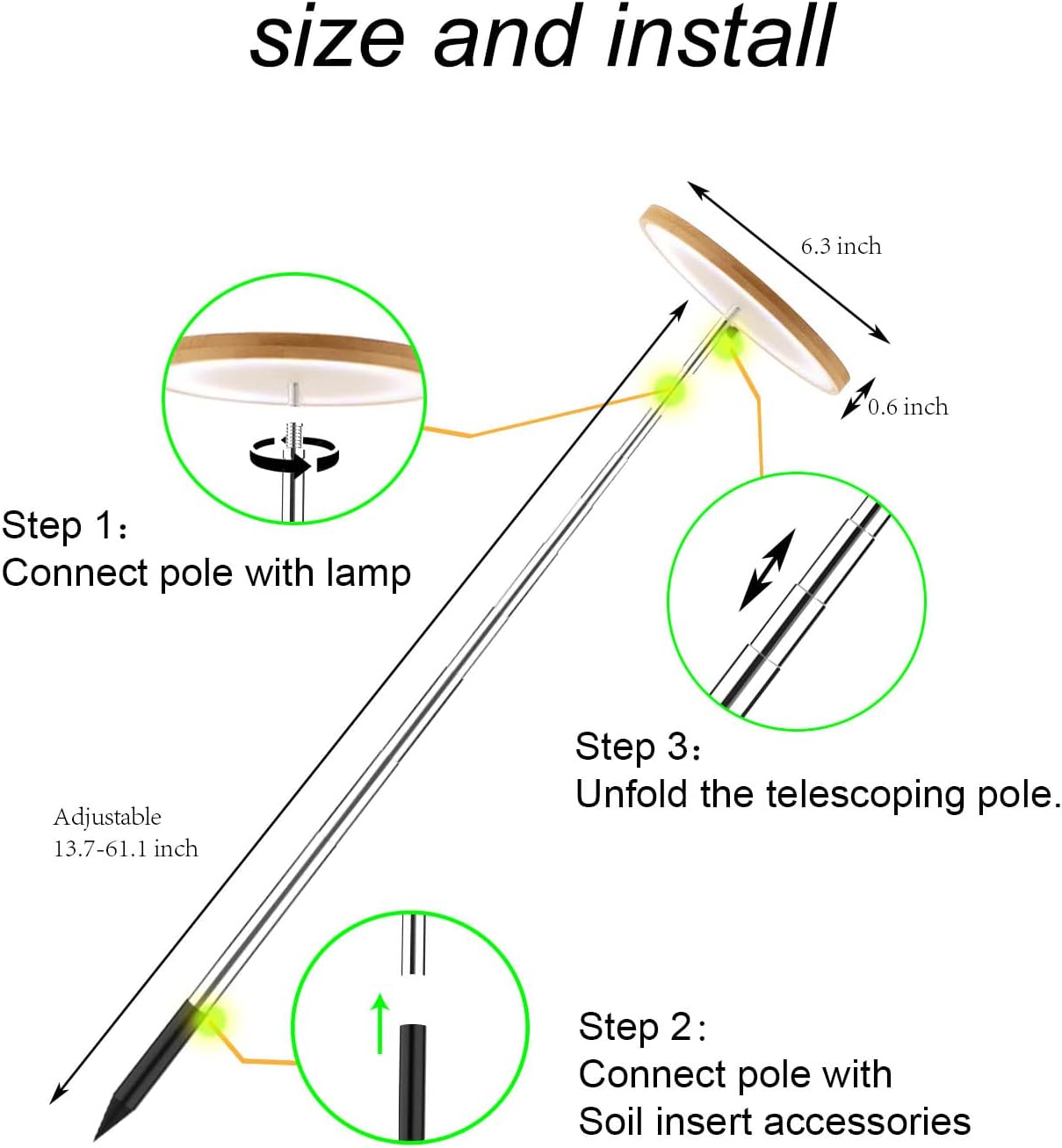 size and install

6.3 inch

0.6 inch

Step 1：
Connect pole with lamp

Step 3：
Unfold the telescoping pole.

Adjustable
13.7-61.1 inch

Step 2：
Connect pole with
Soil insert accessories