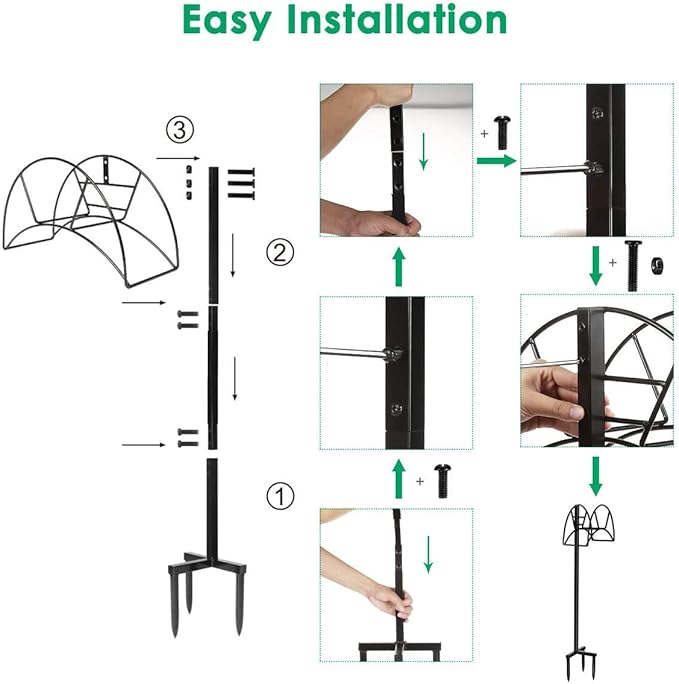 Easy Installation

③

②

①

+

+

+