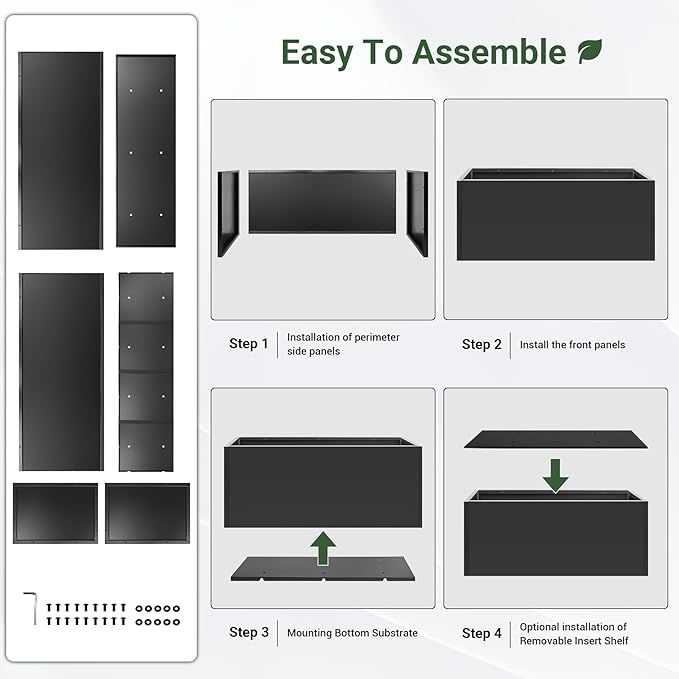 Easy To Assemble

Step 1
Installation of perimeter side panels

Step 2
Install the front panels

Step 3
Mounting Bottom Substrate

Step 4
Optional installation of Removable Insert Shelf