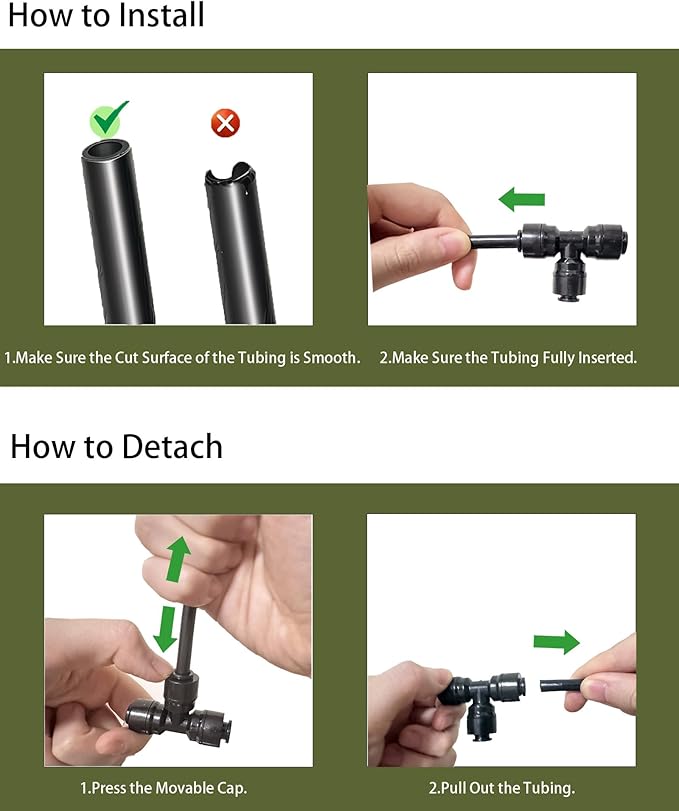 How to Install

1.Make Sure the Cut Surface of the Tubing is Smooth.

2.Make Sure the Tubing Fully Inserted.

How to Detach

1.Press the Movable Cap.

2.Pull Out the Tubing.