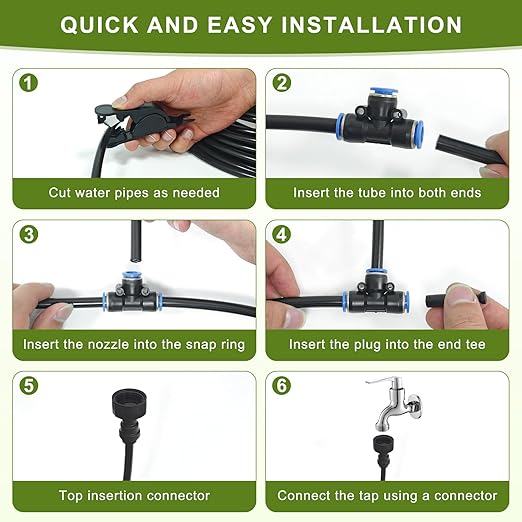 QUICK AND EASY INSTALLATION

1
Cut water pipes as needed

2
Insert the tube into both ends

3
Insert the nozzle into the snap ring

4
Insert the plug into the end tee

5
Top insertion connector

6
Connect the tap using a connector