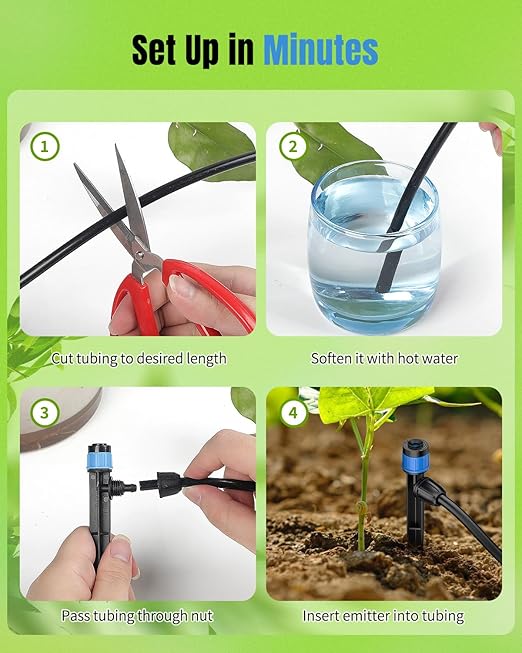 Set Up in Minutes

1

Cut tubing to desired length

2

Soften it with hot water

3

Pass tubing through nut

4

Insert emitter into tubing