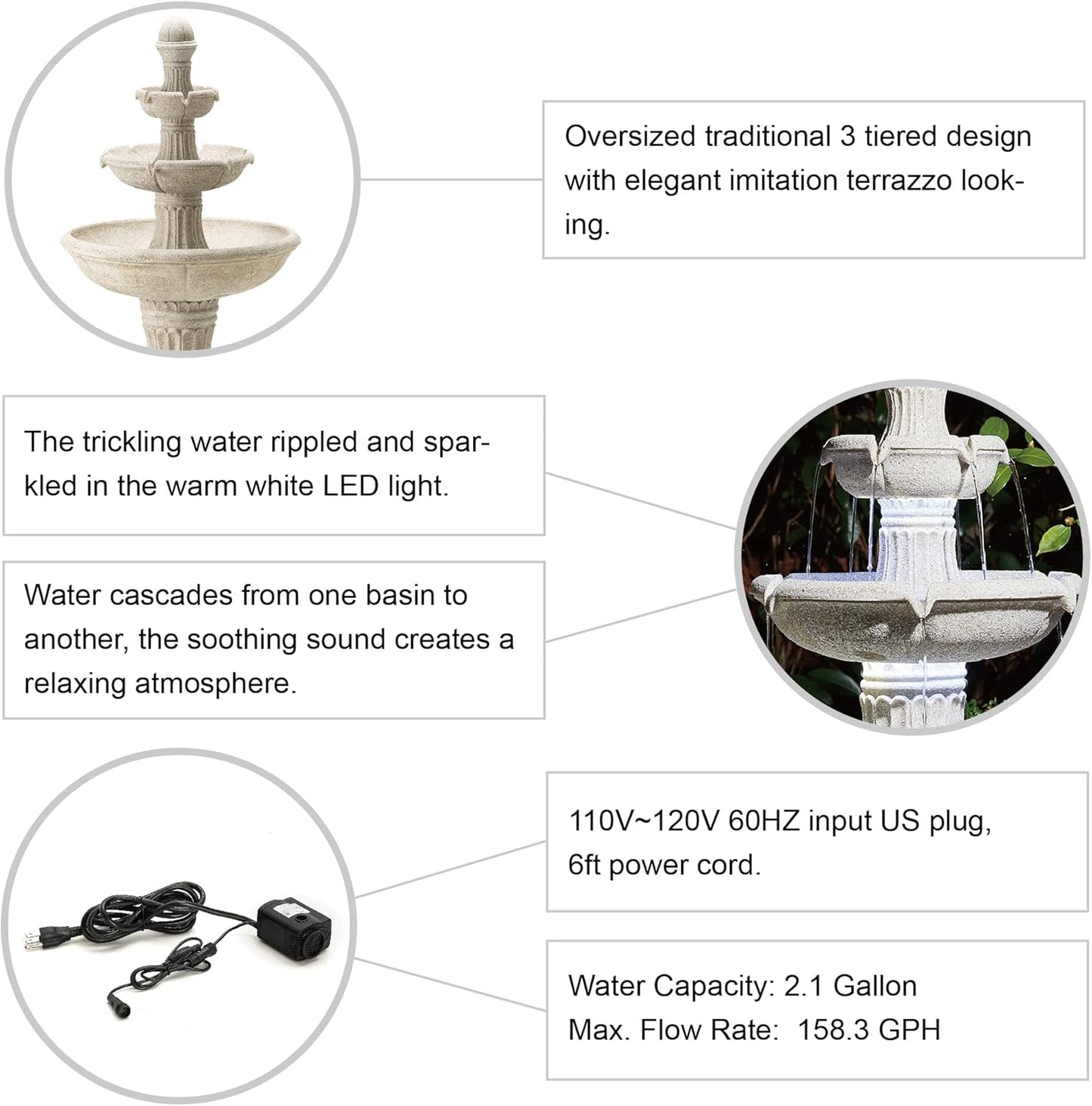 Oversized traditional 3 tiered design with elegant imitation terrazzo looking.

The trickling water rippled and sparkled in the warm white LED light.

Water cascades from one basin to another, the soothing sound creates a relaxing atmosphere.

110V~120V 60HZ input US plug, 6ft power cord.

Water Capacity: 2.1 Gallon
Max. Flow Rate: 158.3 GPH