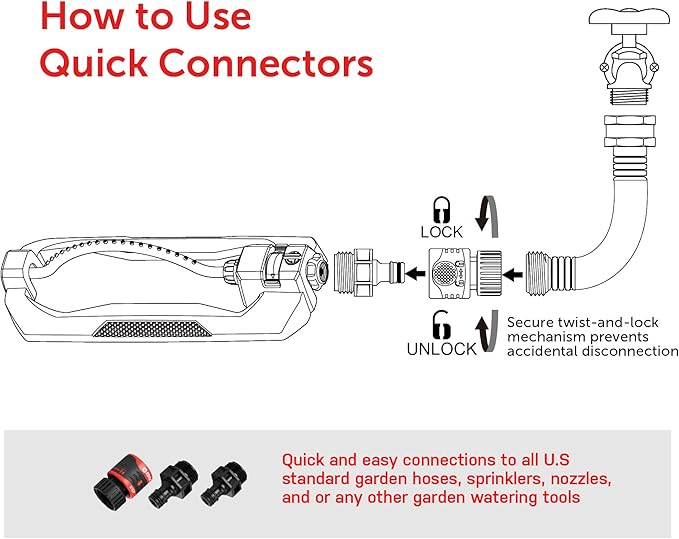 How to Use Quick Connectors

LOCK

UNLOCK

Secure twist-and-lock mechanism prevents accidental disconnection

Quick and easy connections to all U.S standard garden hoses, sprinklers, nozzles, and or any other garden watering tools