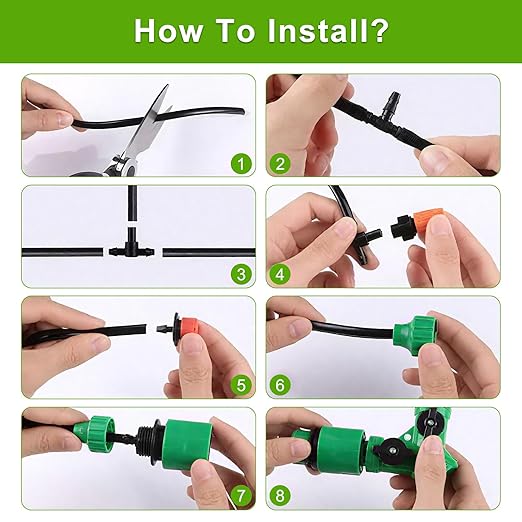 How To Install?

1

2

3

4

5

6

7

8