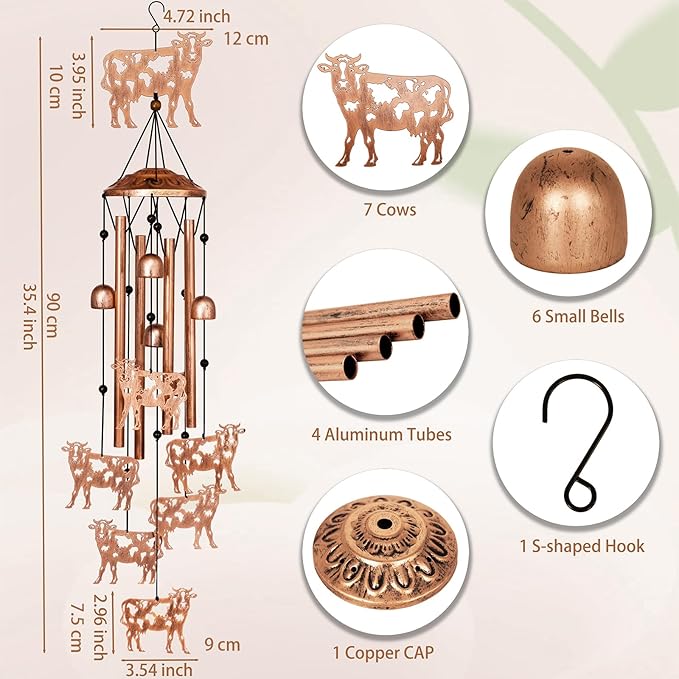 4.72 inch
12 cm
3.95 inch
10 cm
90 cm
35.4 inch
2.96 inch
7.5 cm
9 cm
3.54 inch

7 Cows

6 Small Bells

4 Aluminum Tubes

1 S-shaped Hook

1 Copper CAP