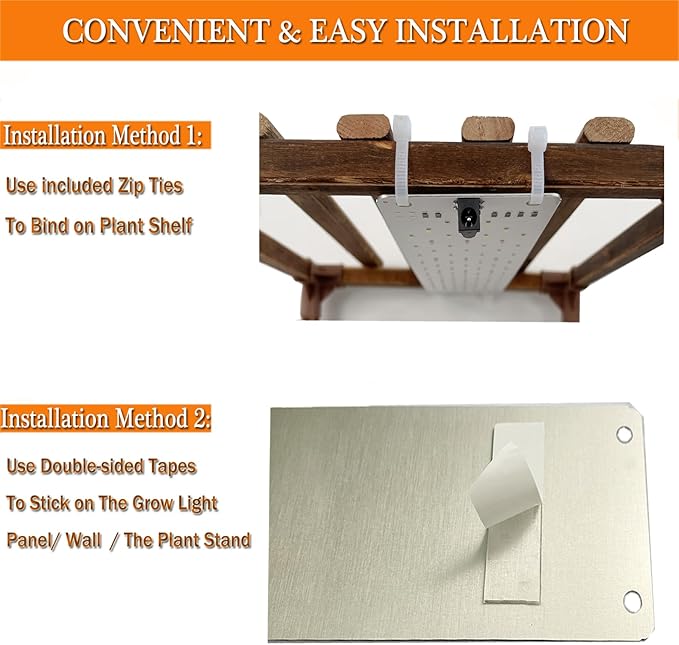 CONVENIENT & EASY INSTALLATION

Installation Method 1:

Use included Zip Ties
To Bind on Plant Shelf

Installation Method 2:

Use Double-sided Tapes
To Stick on The Grow Light
Panel/ Wall / The Plant Stand