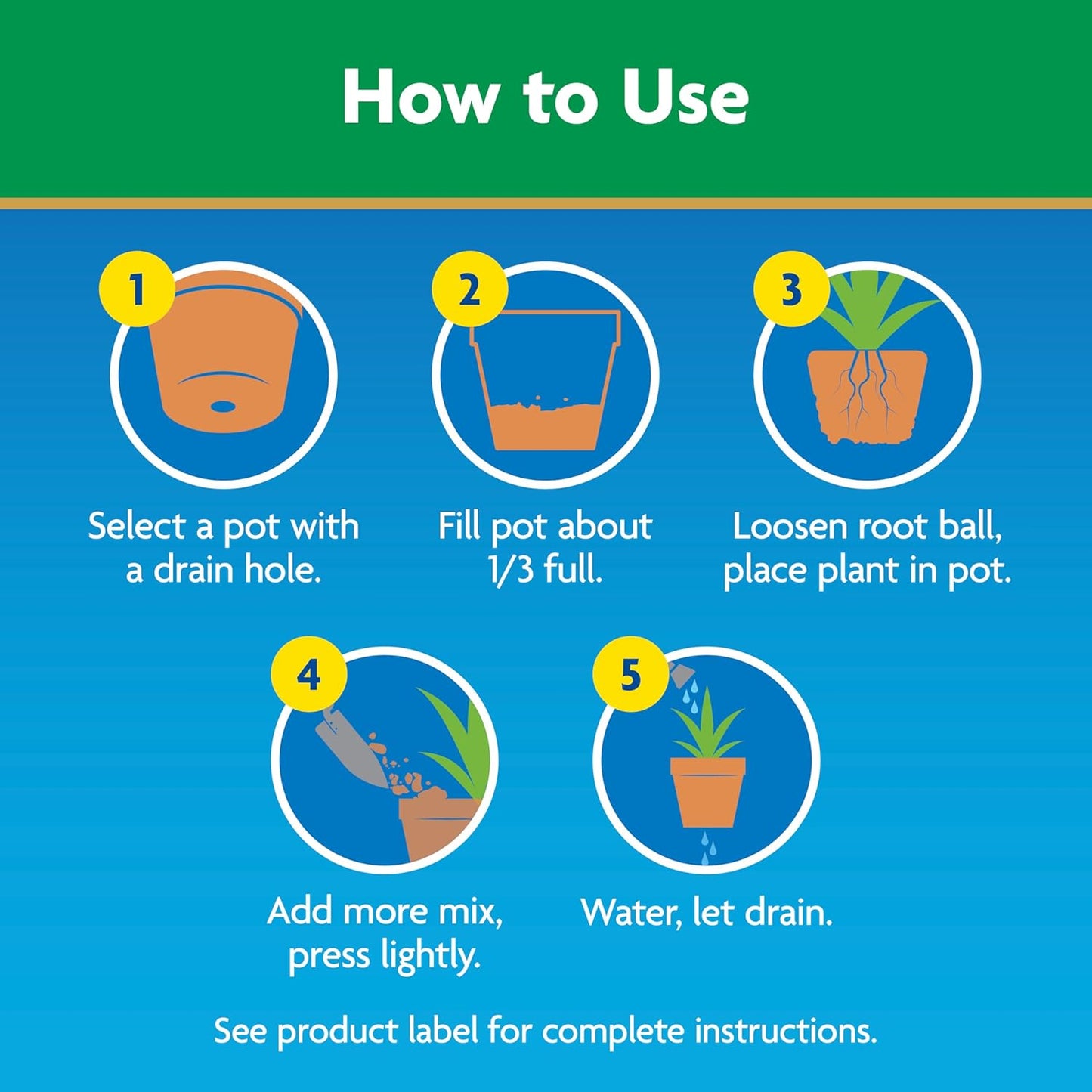 How to Use

1
Select a pot with a drain hole.

2
Fill pot about 1/3 full.

3
Loosen root ball, place plant in pot.

4
Add more mix, press lightly.

5
Water, let drain.

See product label for complete instructions.