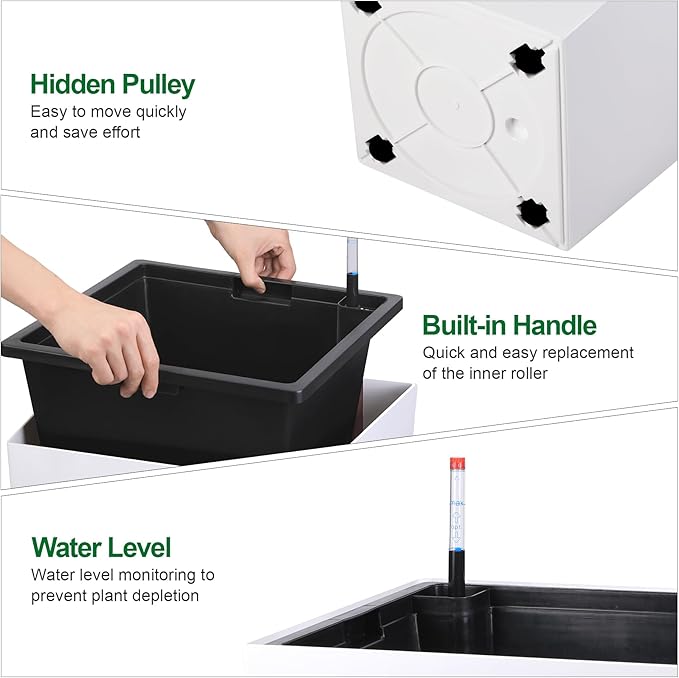 Hidden Pulley
Easy to move quickly and save effort

Built-in Handle
Quick and easy replacement of the inner roller

Water Level
Water level monitoring to prevent plant depletion

max
opt