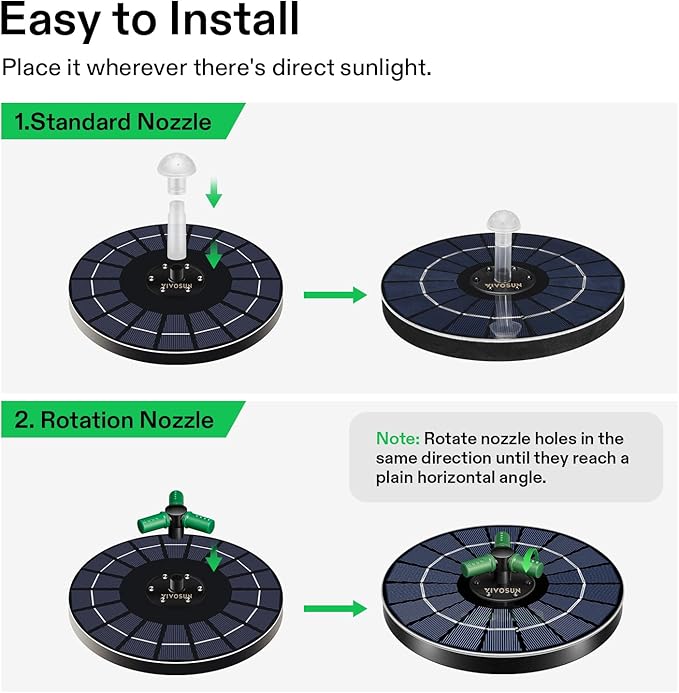 Easy to Install

Place it wherever there's direct sunlight.

1.Standard Nozzle

VIVOSUN

VIVOSUN

2. Rotation Nozzle

Note: Rotate nozzle holes in the same direction until they reach a plain horizontal angle.

VIVOSUN

VIVOSUN