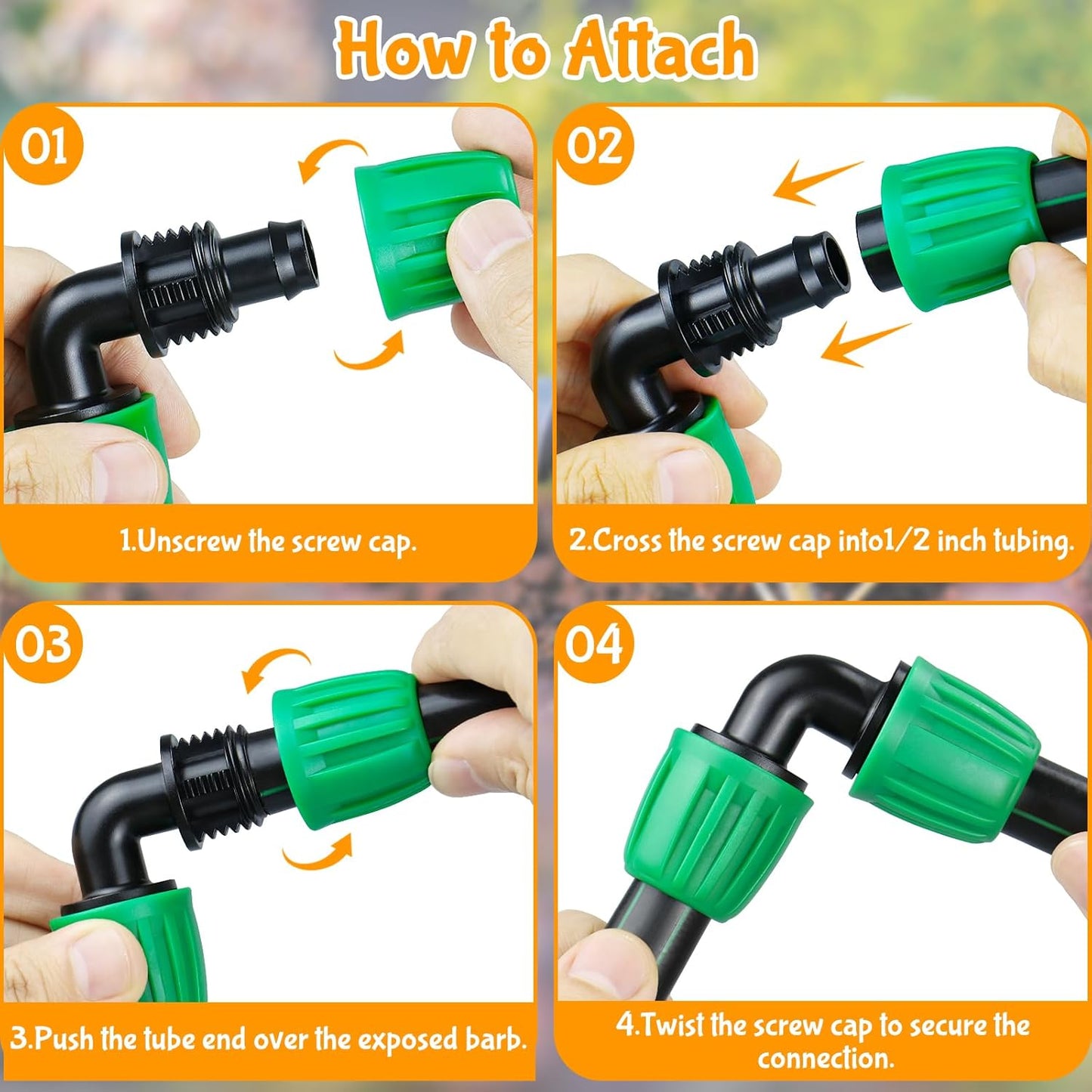 How to Attach

01

1.Unscrew the screw cap.

02

2.Cross the screw cap into1/2 inch tubing.

03

3.Push the tube end over the exposed barb.

04

4.Twist the screw cap to secure the connection.