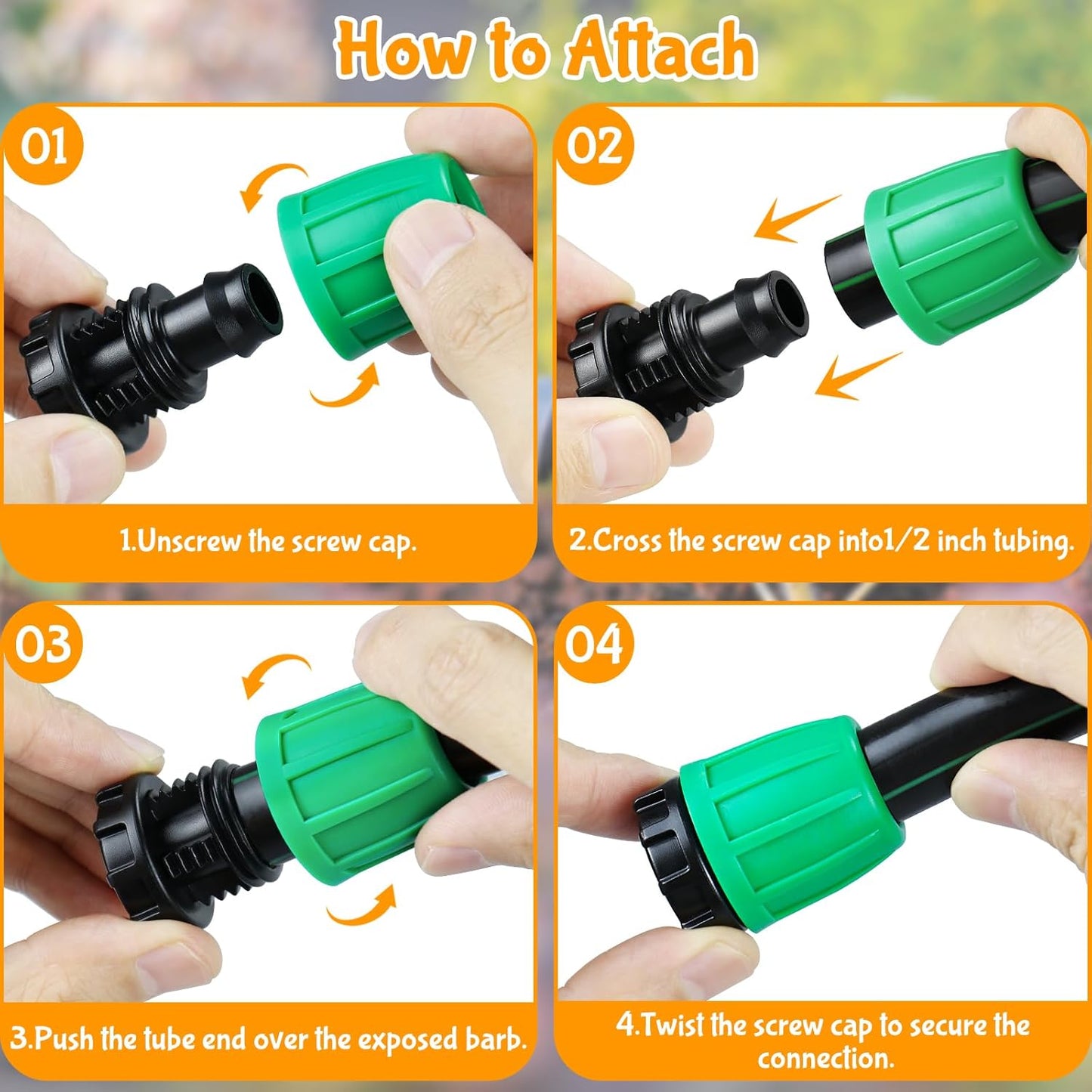 How to Attach

01

1.Unscrew the screw cap.

02

2.Cross the screw cap into1/2 inch tubing.

03

3.Push the tube end over the exposed barb.

04

4.Twist the screw cap to secure the connection.