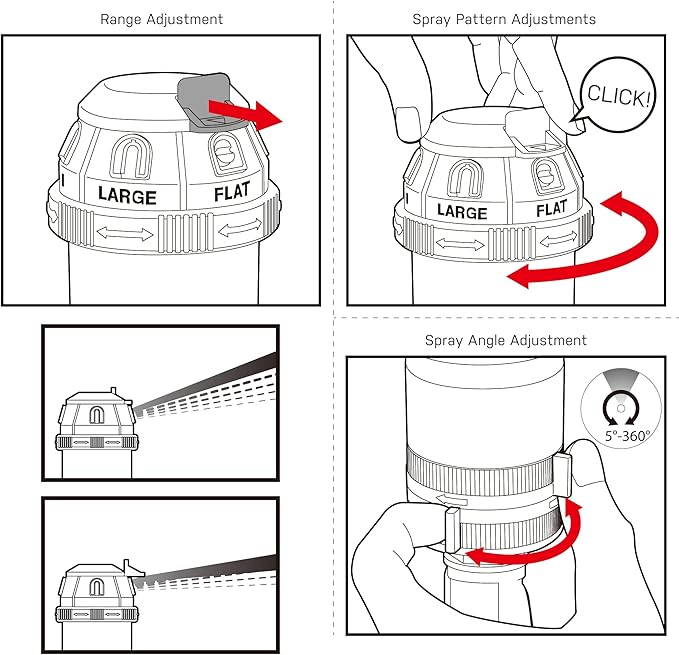 Range Adjustment

LARGE
FLAT

Spray Pattern Adjustments

CLICK!

LARGE
FLAT

Spray Angle Adjustment

5°-360°