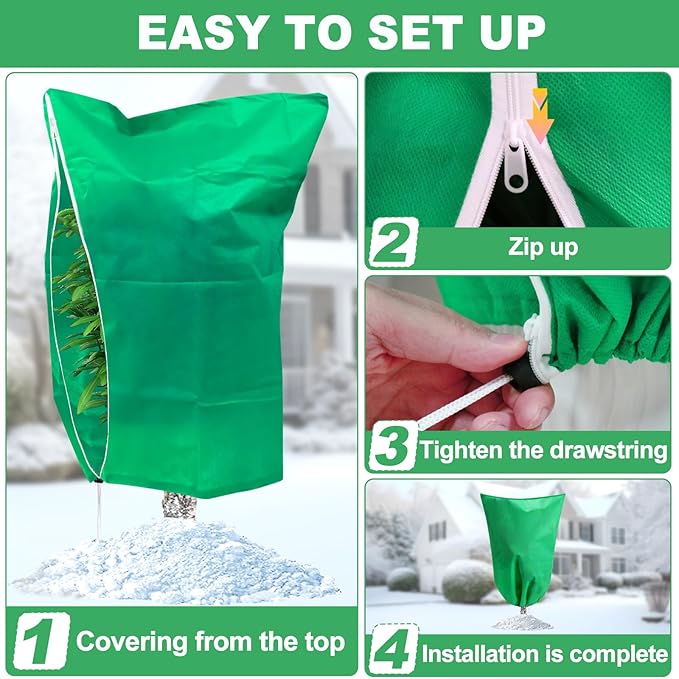 EASY TO SET UP

1 Covering from the top

2 Zip up

3 Tighten the drawstring

4 Installation is complete