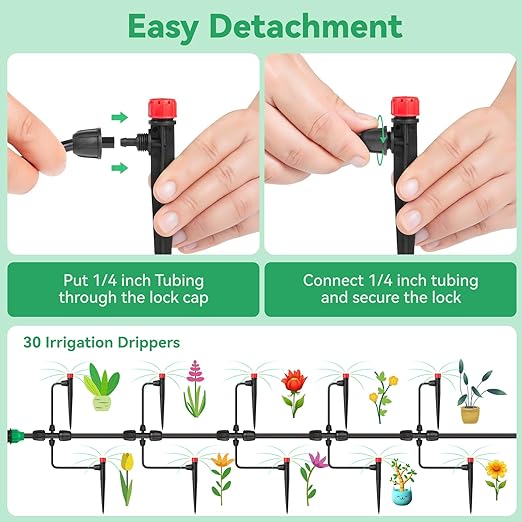 Easy Detachment

Put 1/4 inch Tubing through the lock cap

Connect 1/4 inch tubing and secure the lock

30 Irrigation Drippers