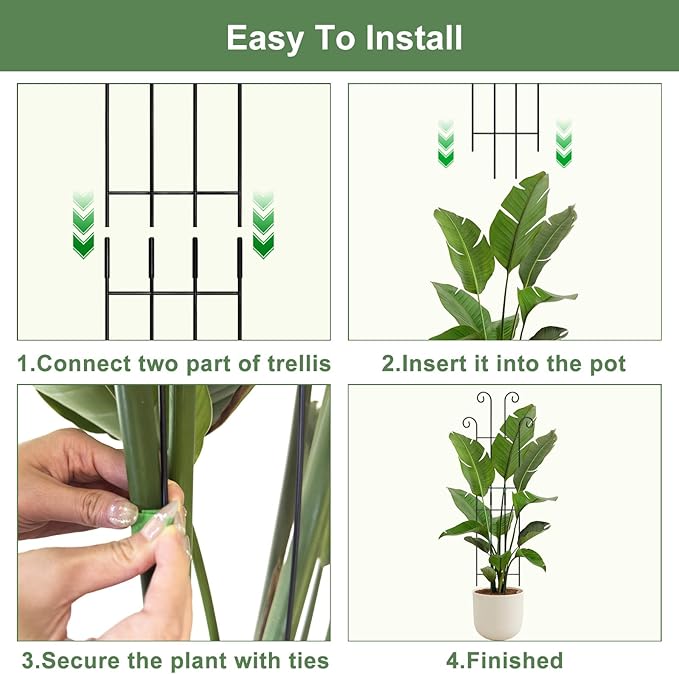 Easy To Install

1.Connect two part of trellis

2.Insert it into the pot

3.Secure the plant with ties

4.Finished