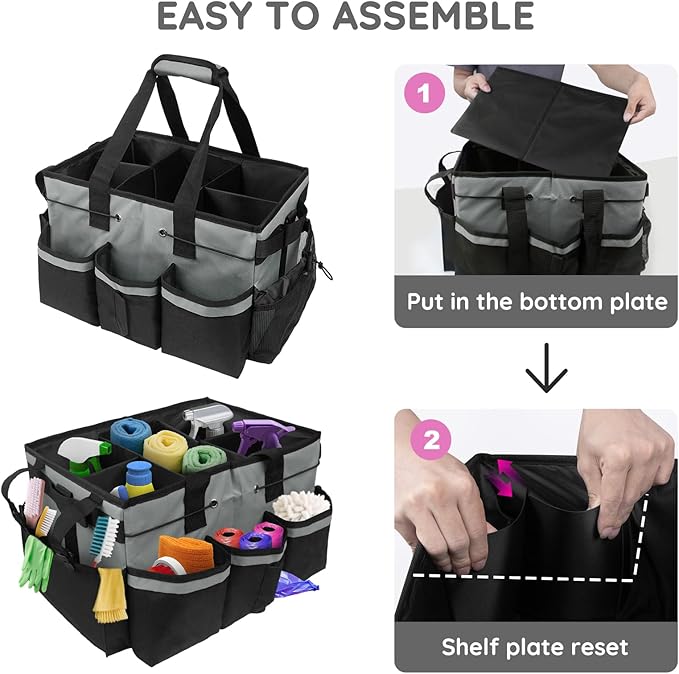 EASY TO ASSEMBLE

1

Put in the bottom plate

2

Shelf plate reset