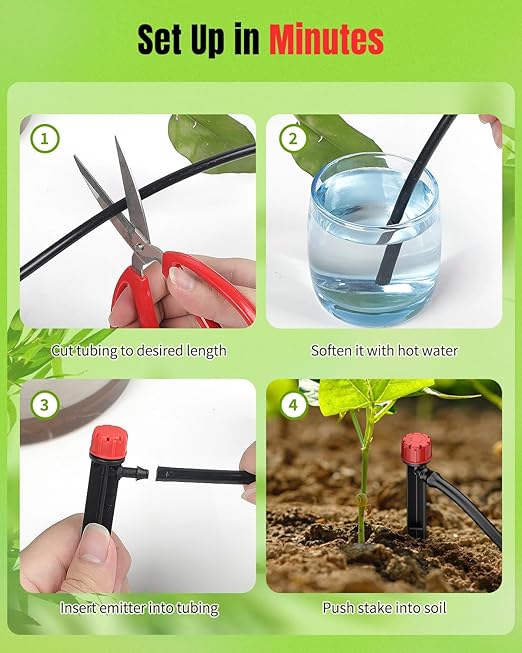 Set Up in Minutes

1

Cut tubing to desired length

2

Soften it with hot water

3

Insert emitter into tubing

4

Push stake into soil