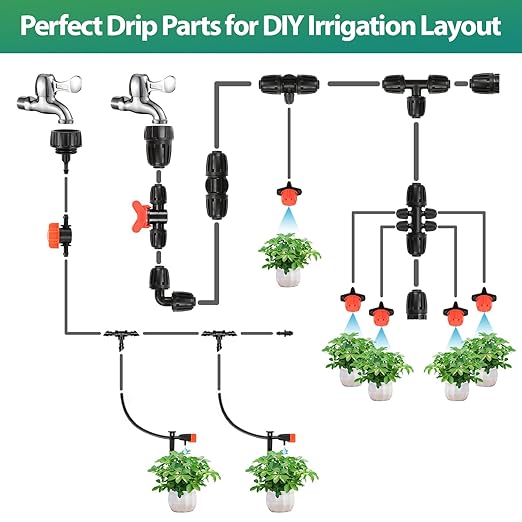 Perfect Drip Parts for DIY Irrigation Layout