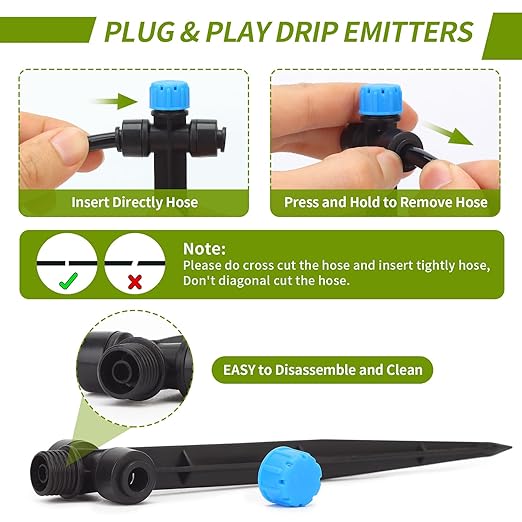 PLUG & PLAY DRIP EMITTERS

Insert Directly Hose

Press and Hold to Remove Hose

Note:
Please do cross cut the hose and insert tightly hose, Don't diagonal cut the hose.

EASY to Disassemble and Clean