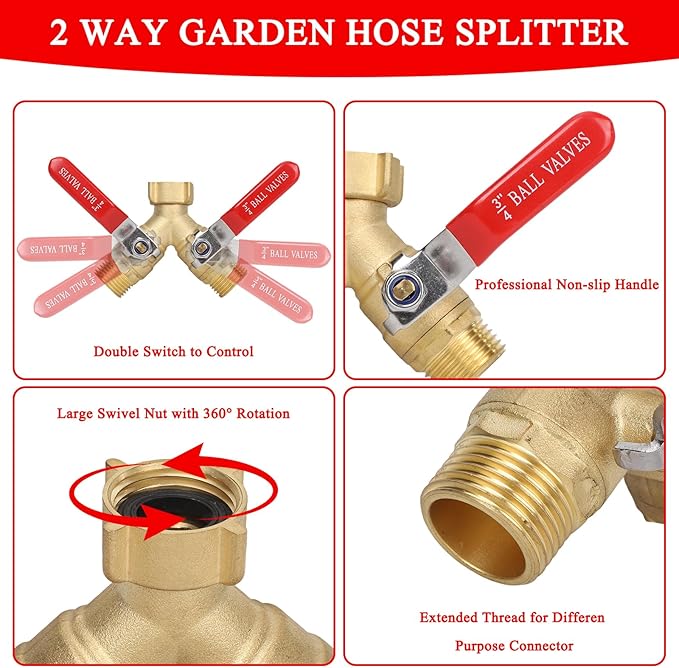 2 WAY GARDEN HOSE SPLITTER

$\frac{3}{4}$" BALL VALVES

$\frac{3}{4}$" BALL VALVES

$\frac{3}{4}$" BALL VALVES

$\frac{3}{4}$" BALL VALVES

$\frac{3}{4}$" BALL VALVES

$\frac{3}{4}$" BALL VALVES

Double Switch to Control

$\frac{3}{4}$" BALL VALVES

Professional Non-slip Handle

Large Swivel Nut with 360° Rotation

Extended Thread for Differen Purpose Connector