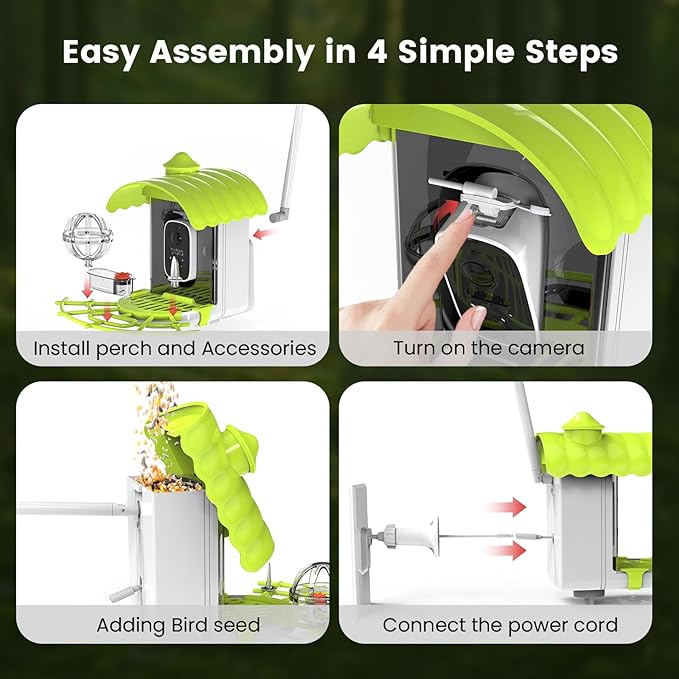 Easy Assembly in 4 Simple Steps

Install perch and Accessories

Turn on the camera

Adding Bird seed

Connect the power cord